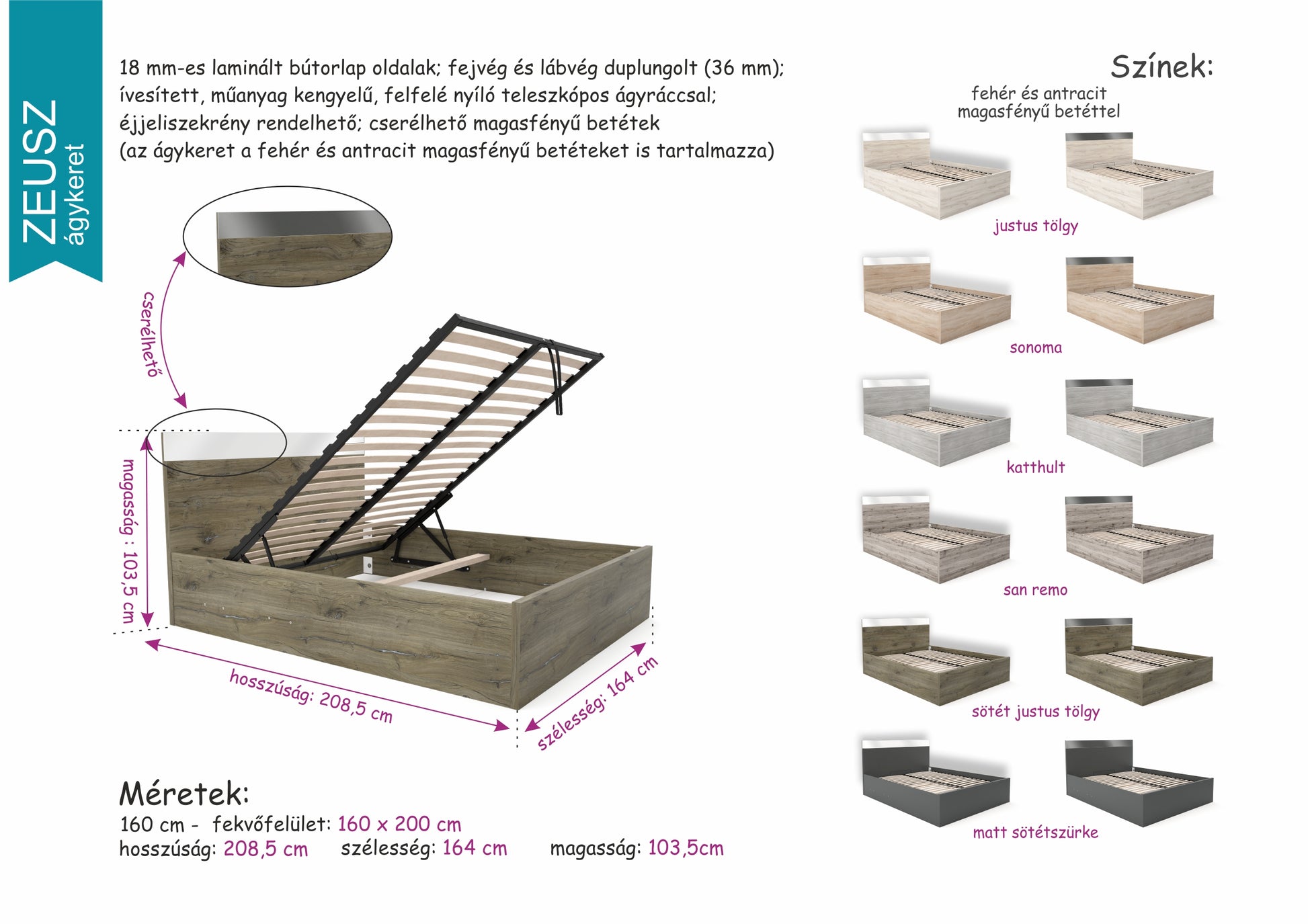 ZEUSZ
ágykeret

18 mm-es laminált bútorlap oldalak; fejvég és lábvég duplungolt (36 mm); ívesített, műanyag kengyelű, felfelé nyíló teleszkópos ágyráccsal; éjjeliszekrény rendelhető; cserélhető magasfényű betétek (az ágykeret a fehér és antracit magasfényű betéteket is tartalmazza)

cserélhető

magasság : 103,5 cm

hosszúság: 208,5 cm

szélesség: 164 cm

Méretek:
160 cm - fekvőfelület: 160 x 200 cm
hosszúság: 208,5 cm szélesség: 164 cm magasság: 103,5cm

Színek:
fehér és antracit magasfényű betéttel

justus tölgy

sonoma

katthult

san remo

sötét justus tölgy

matt sötétszürke