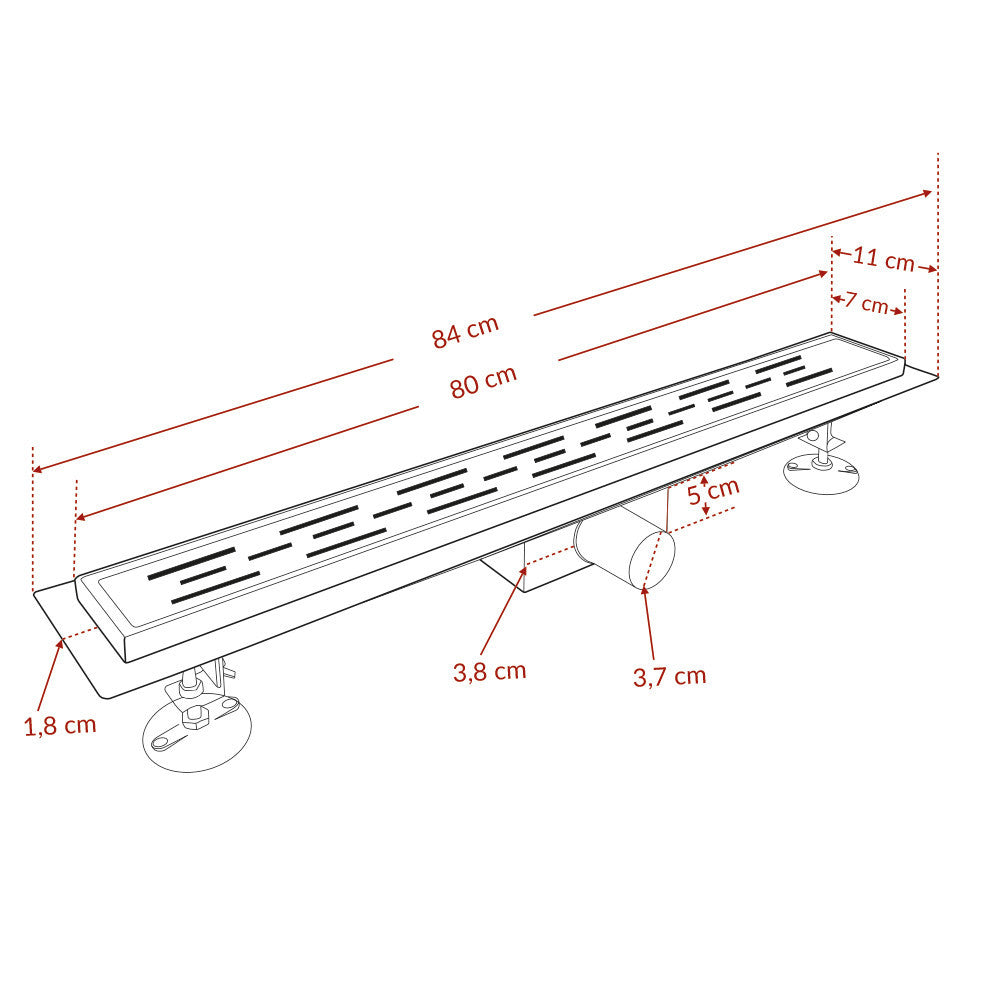 11 cm
7 cm
84 cm
80 cm
5 cm
3,8 cm
3,7 cm
1,8 cm