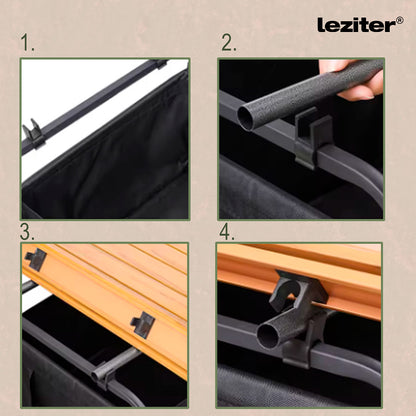 leziter®

1.

2.

3.

4.