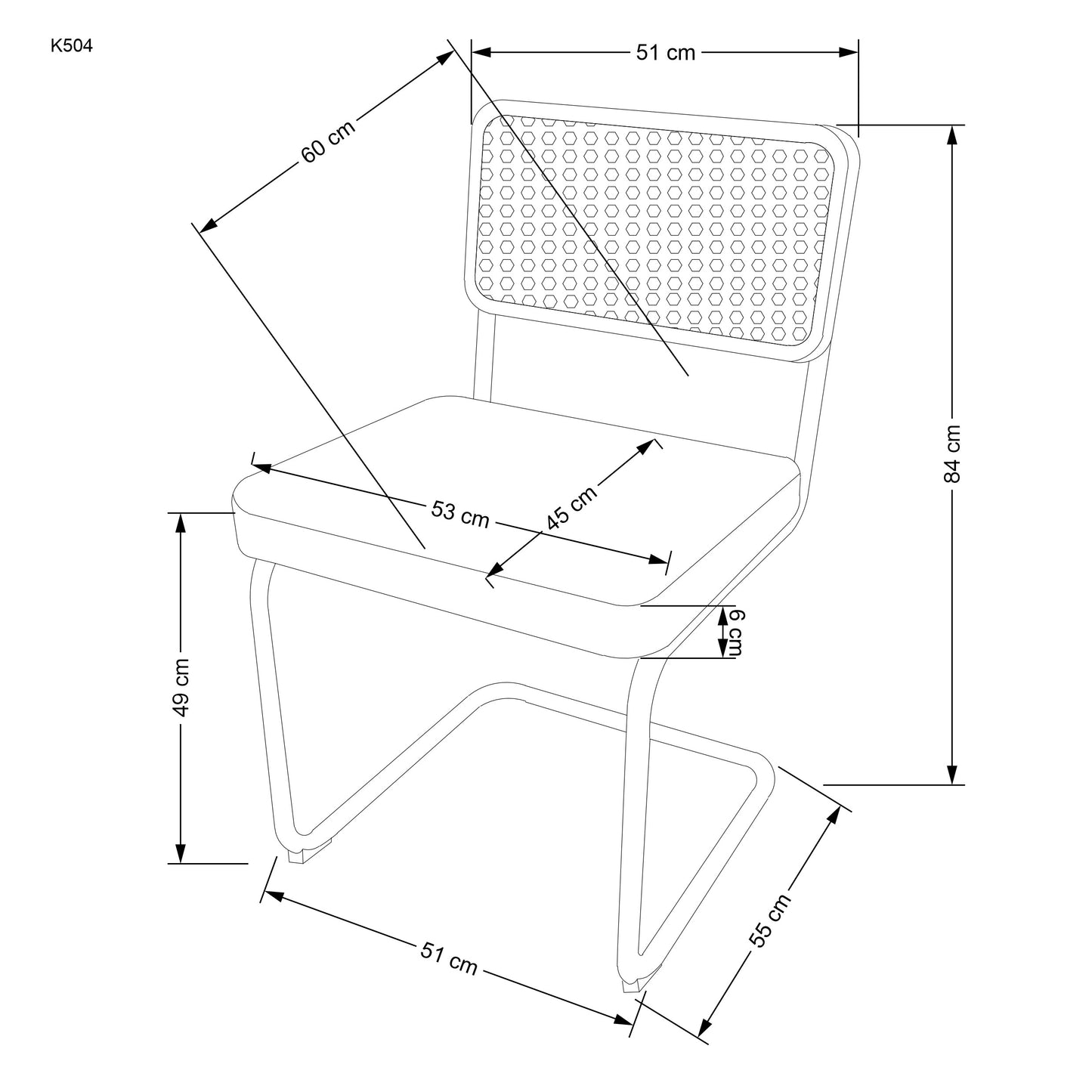 K504

51 cm

60 cm

84 cm

53 cm

45 cm

6 cm

49 cm

51 cm

55 cm