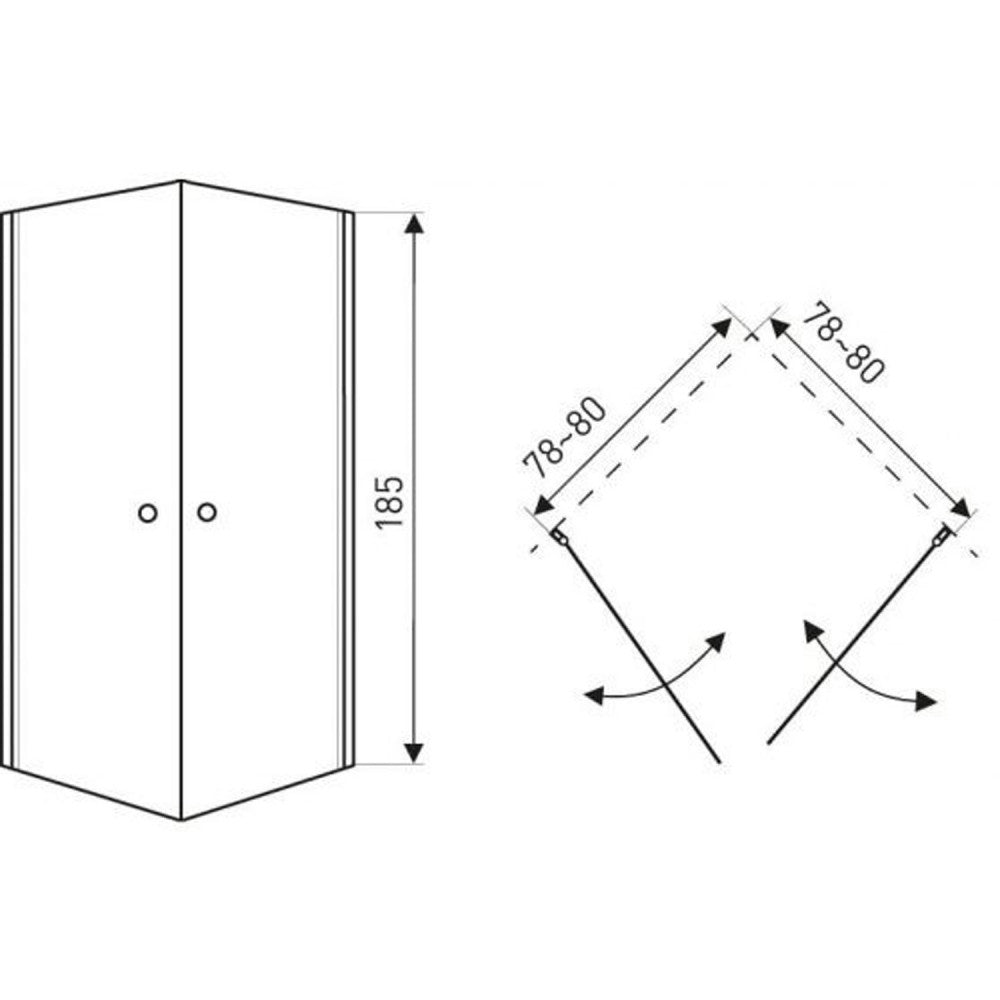 185

78~80

78~80