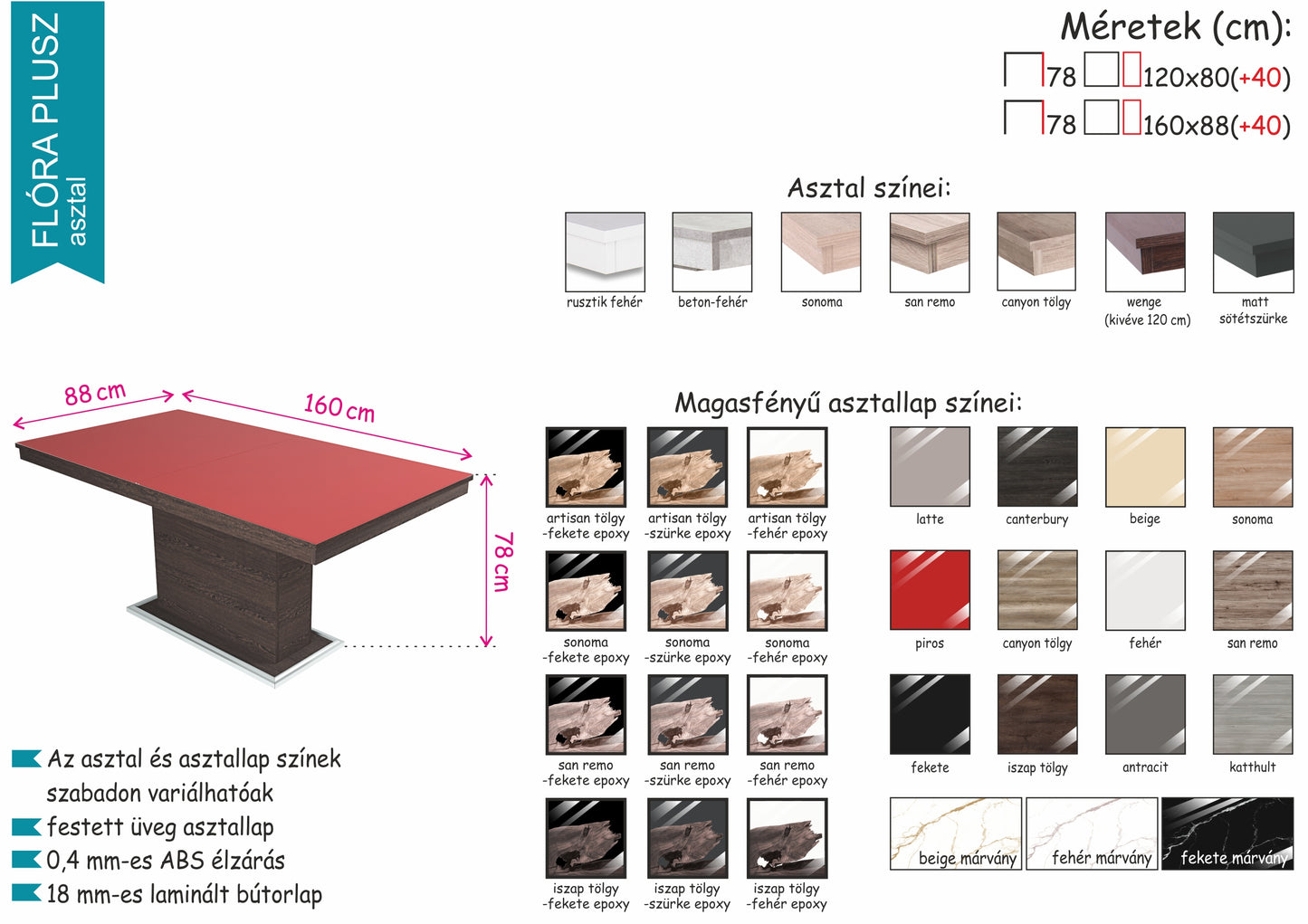 FLÓRA PLUSZ
asztal

Méretek (cm):
78 120x80(+40)
78 160x88(+40)

Asztal színei:

rusztik fehér
beton-fehér
sonoma
san remo
canyon tölgy
wenge (kivéve 120 cm)
matt sötétszürke

88 cm
160 cm
78 cm

Magasfényű asztallap színei:

artisan tölgy -fekete epoxy
artisan tölgy -szürke epoxy
artisan tölgy -fehér epoxy
sonoma -fekete epoxy
sonoma -szürke epoxy
sonoma -fehér epoxy
san remo -fekete epoxy
san remo -szürke epoxy
san remo -fehér epoxy
iszap tölgy -fekete epoxy
iszap tölgy -szürke epoxy
iszap tölgy -fehér epoxy

latte
canterbury
beige
sonoma
piros
canyon tölgy
fehér
san remo
fekete
iszap tölgy
antracit
katthult
beige márvány
fehér márvány
fekete márvány

Az asztal és asztallap színek szabadon variálhatóak
festett üveg asztallap
0,4 mm-es ABS élzárás
18 mm-es laminált bútorlap